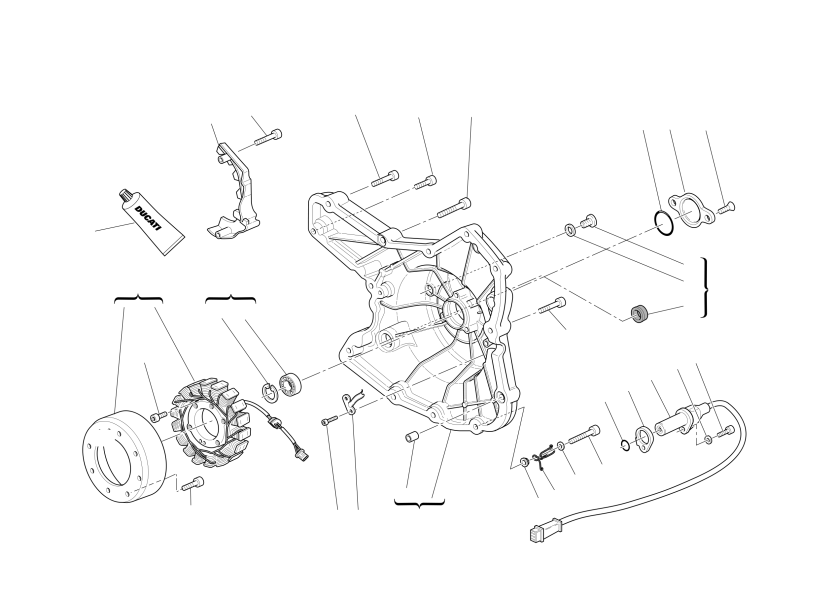 DUCATI