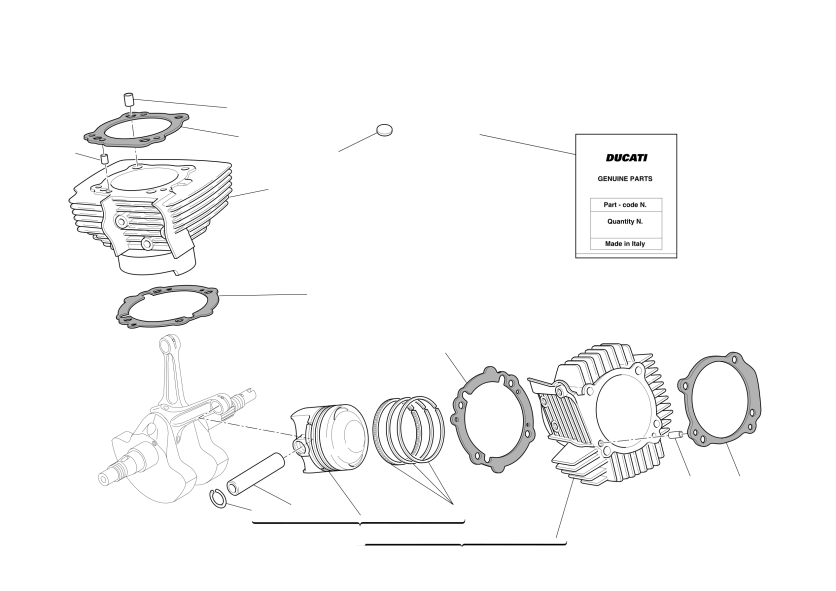 DUCATI

GENUINE PARTS

Part - code N.

Quantity N.

Made in Italy