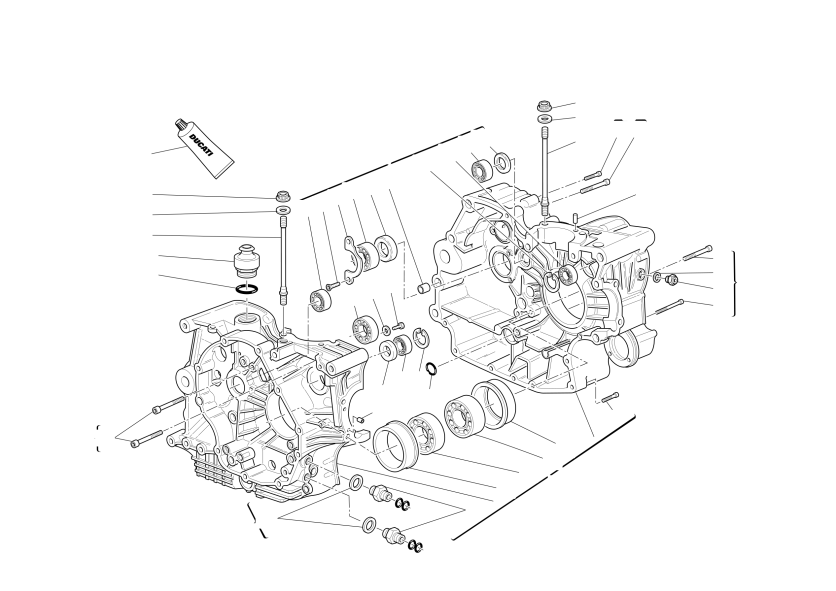 DUCATI