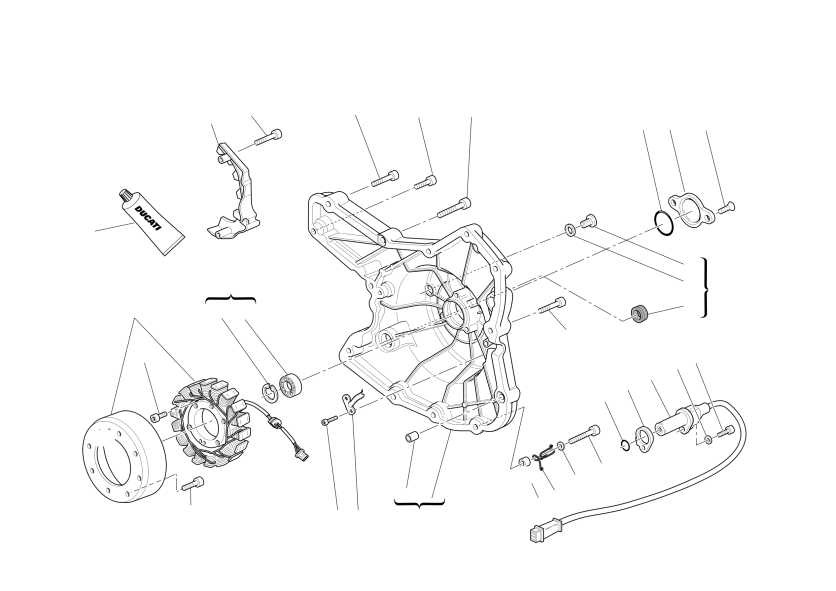 DUCATI