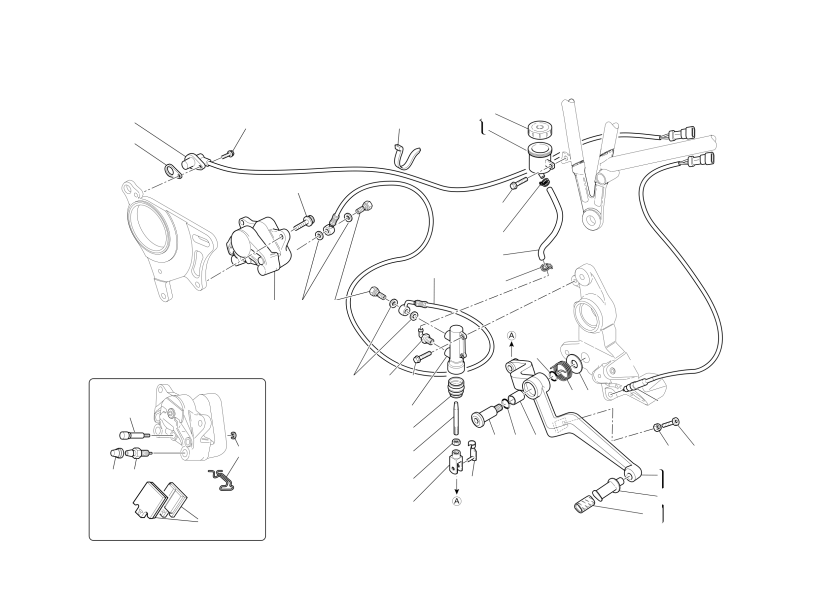 A
A