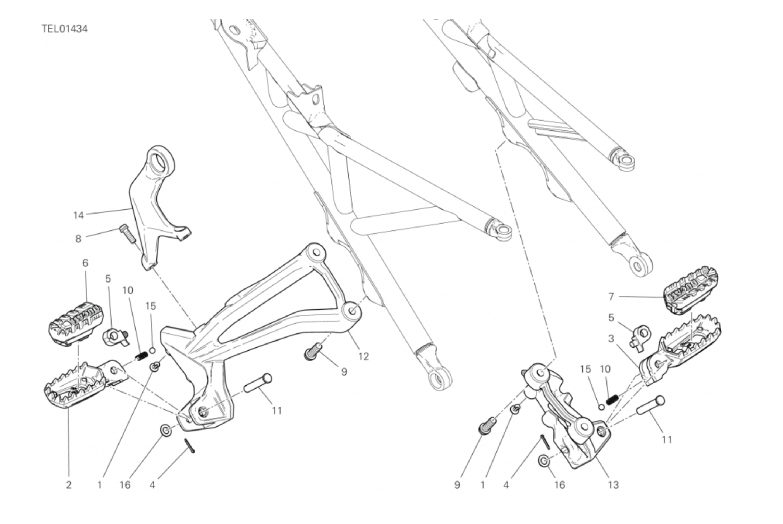 TEL01434

14
8
6
5
10
15
12
9
11
2
1
16
4

7
5
3
15
10
11
9
1
4
16
13