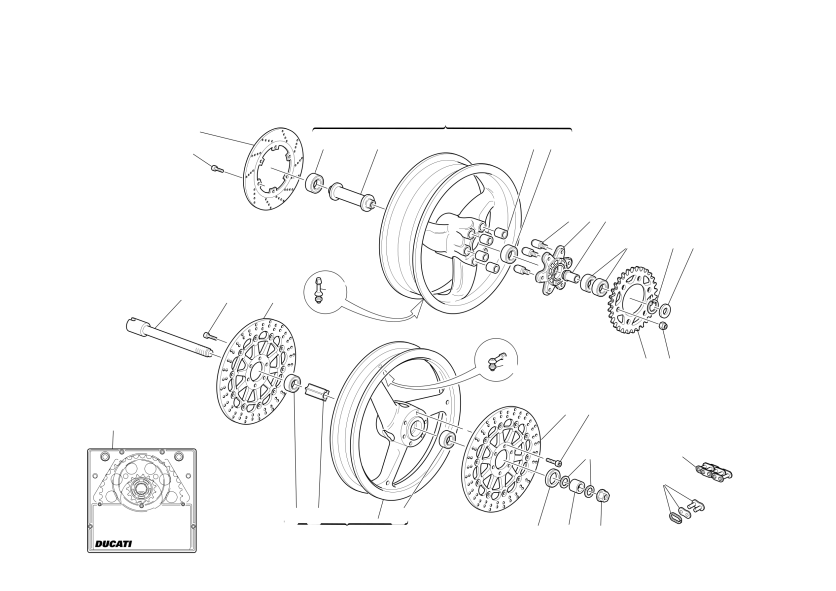 DUCATI