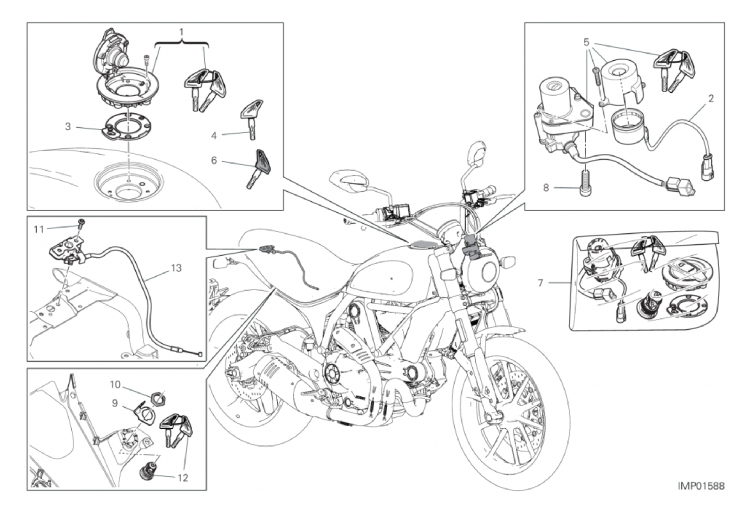 1
3
4
6
5
2
8
11
13
7
10
9
12
IMP01588