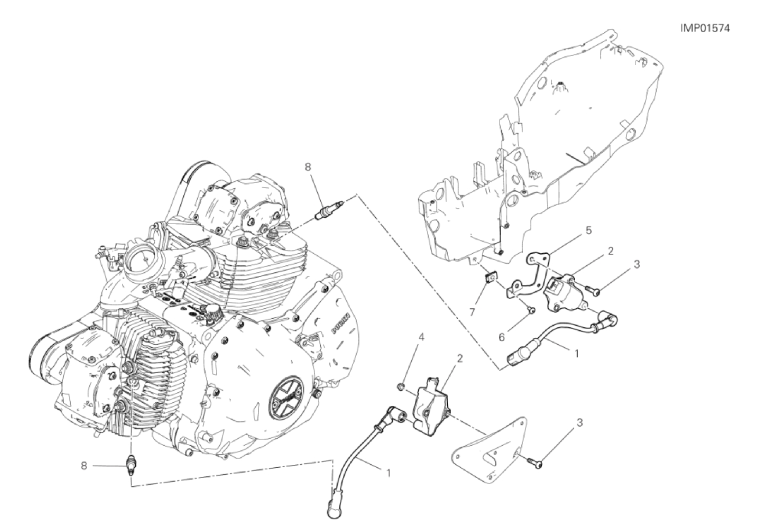 IMP01574

8

5

2

3

7

6

1

4

2

3

8

1