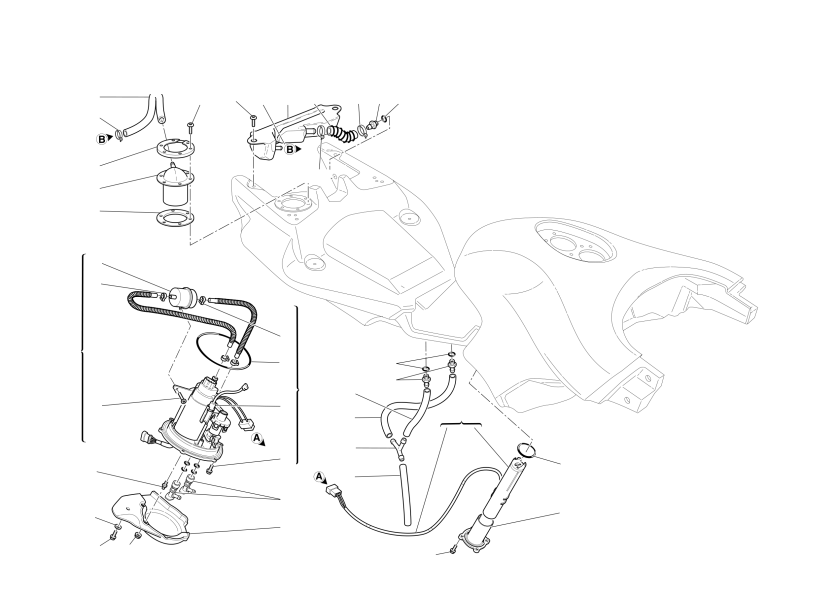 B
B
A
A