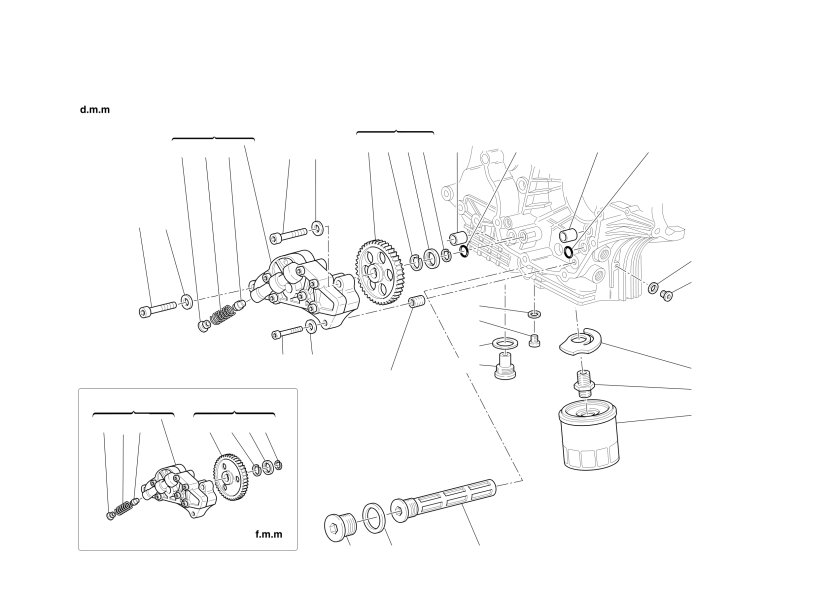 d.m.m

f.m.m