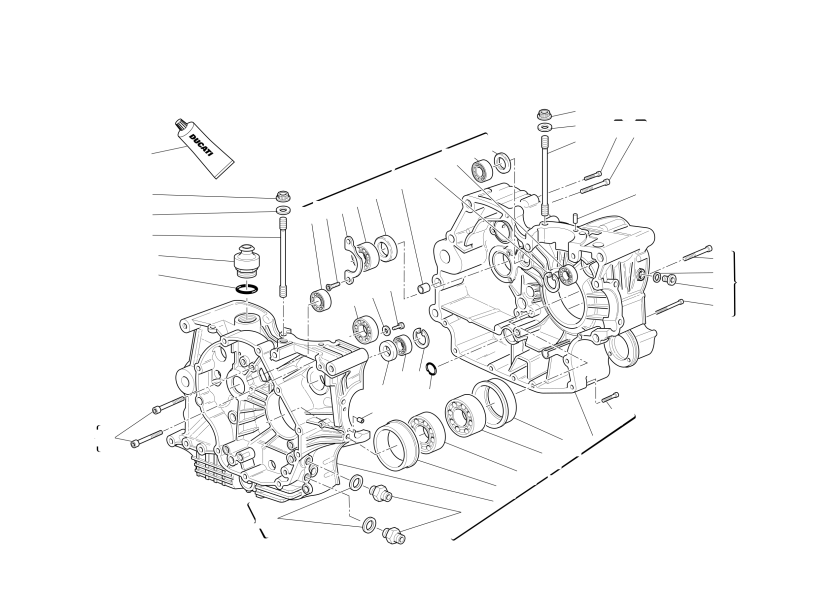 DUCATI