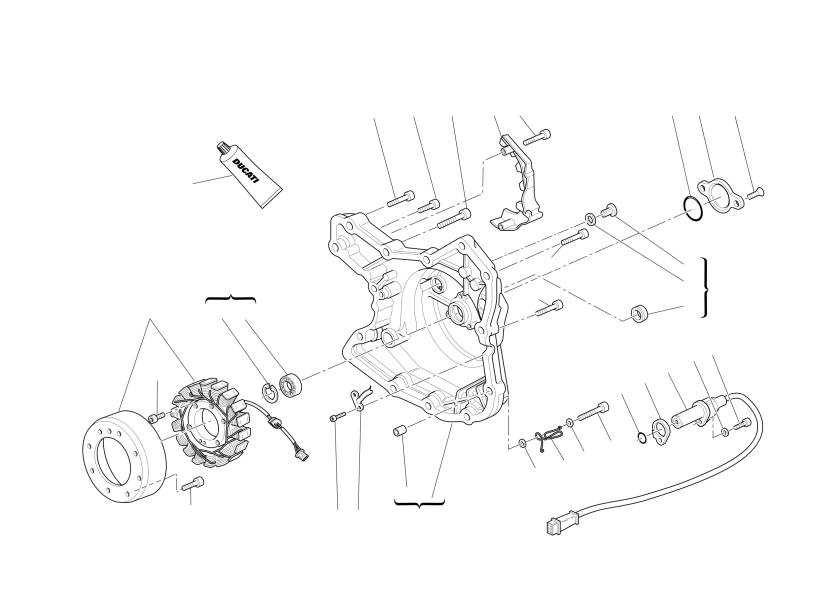 DUCATI