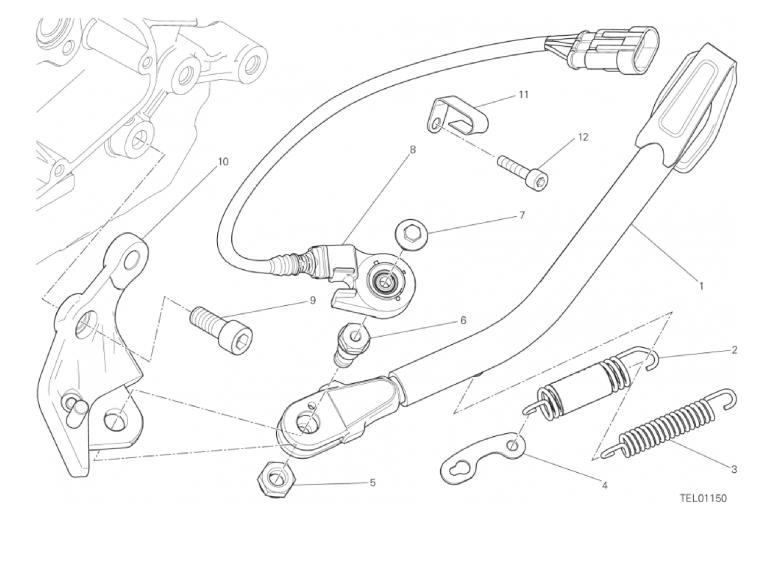 11
12
10
8
7
1
9
6
2
3
4
5
TEL01150