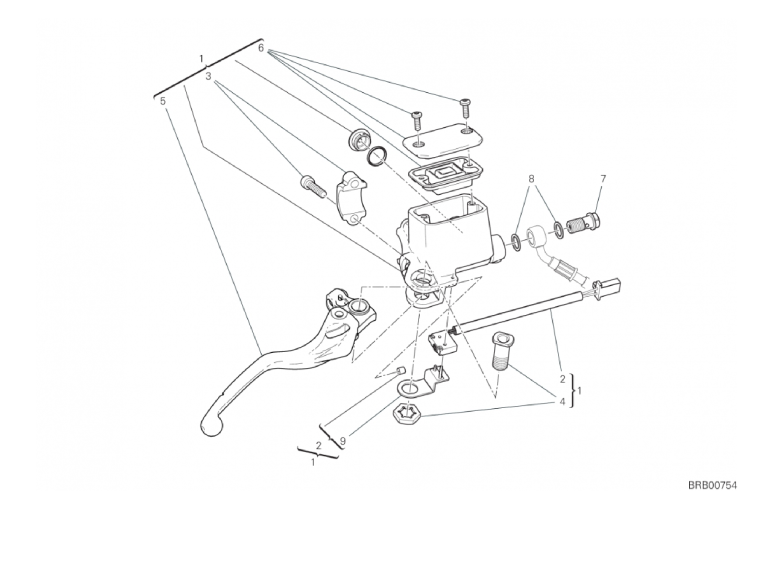 1
6
3
5
8
7
2
4
1
9
2
1
BRB00754