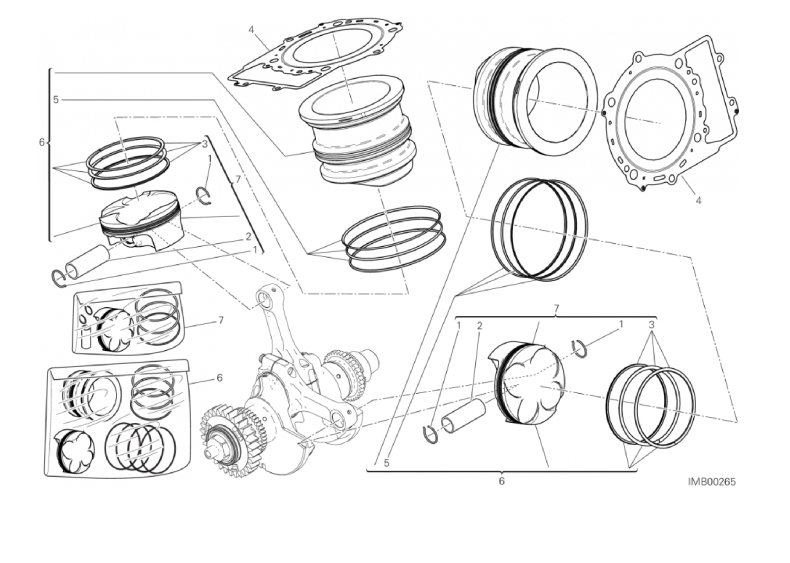 4
5
6
3
1
7
2
1
7
6
4
7
1
2
1
3
5
6
IMB00265