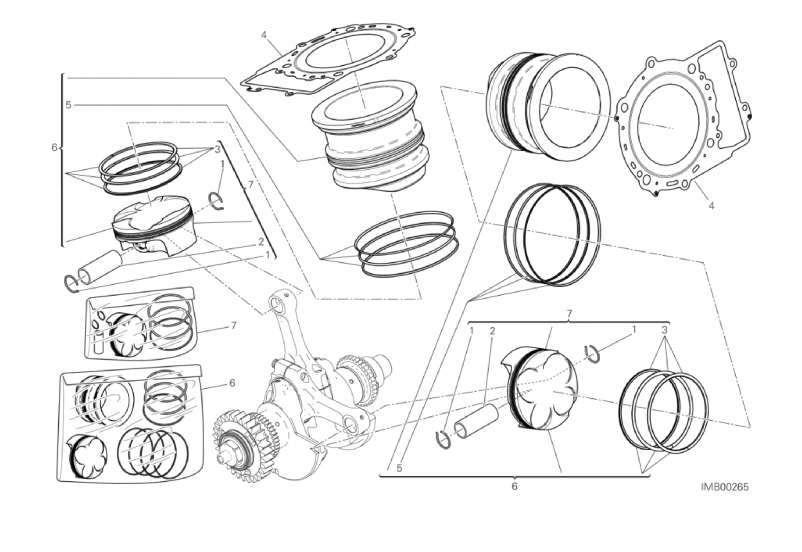 4
5
6
3
1
7
2
1
7
6
4
7
1
2
1
3
5
6
IMB00265