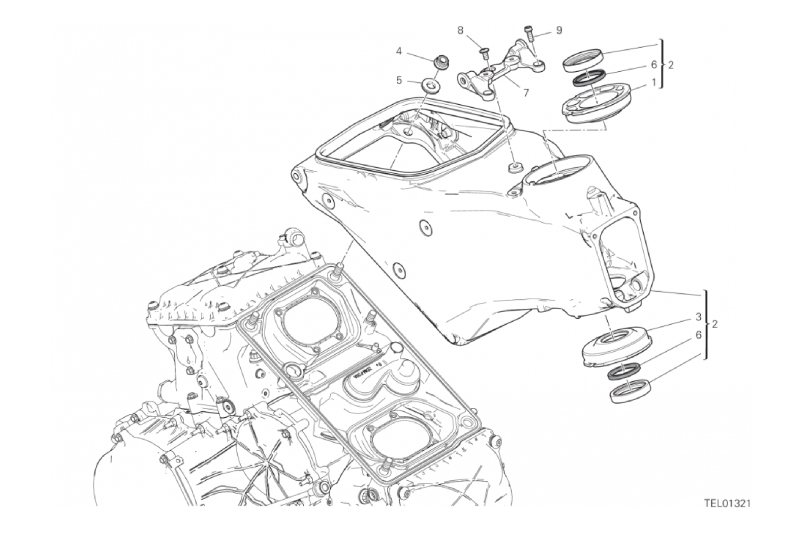 8
9
4
5
7
6
2
1
3
2
6
TEL01321