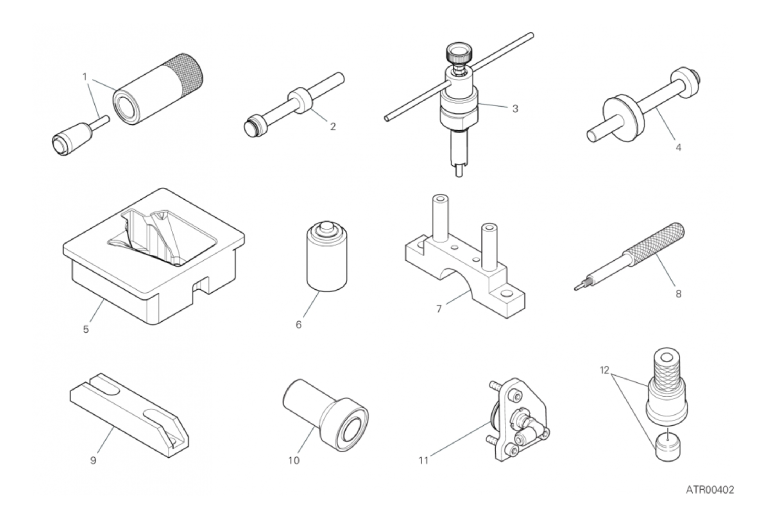 1
2
3
4
5
6
7
8
9
10
11
12
ATR00402