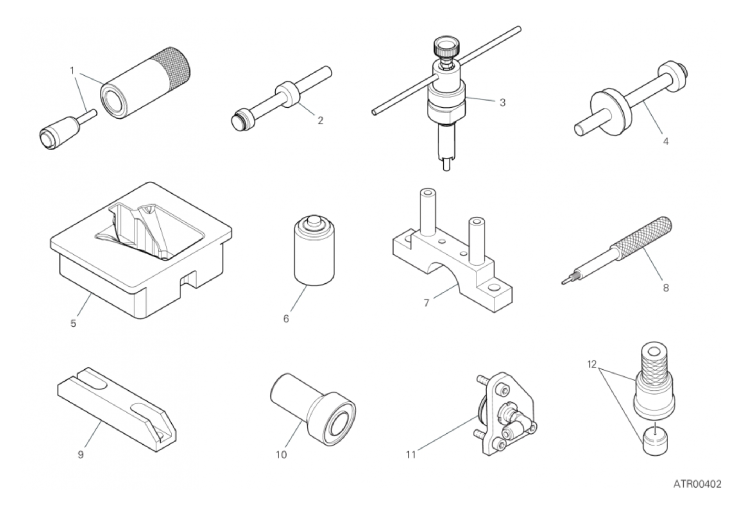 1
2
3
4
5
6
7
8
9
10
11
12
ATR00402