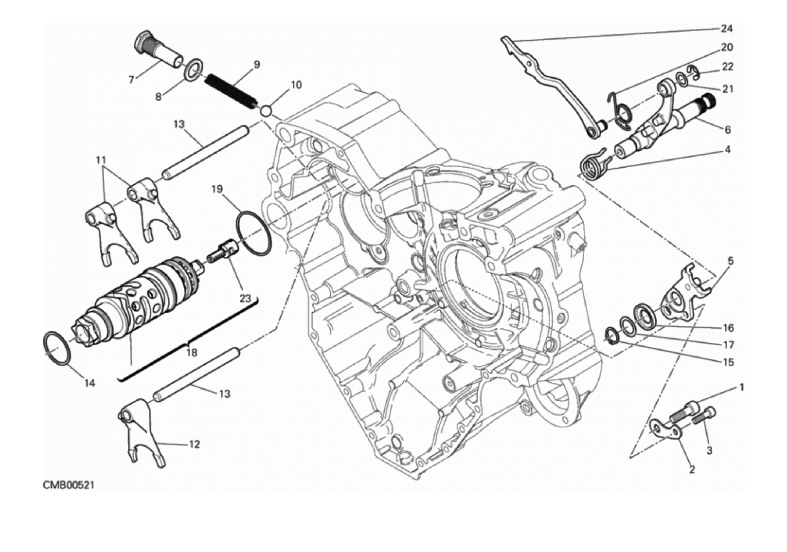 7
8
9
10
13
11
19
23
18
14
13
12
24
20
22
21
6
4
5
16
17
15
1
3
2
CMB00521