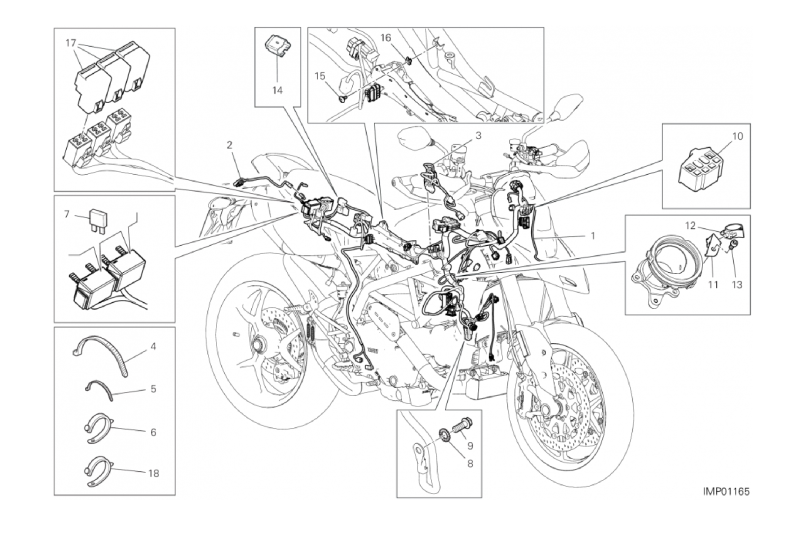 17
14
16
15
2
3
10
7
1
12
11
13
4
5
6
18
9
8
IMP01165