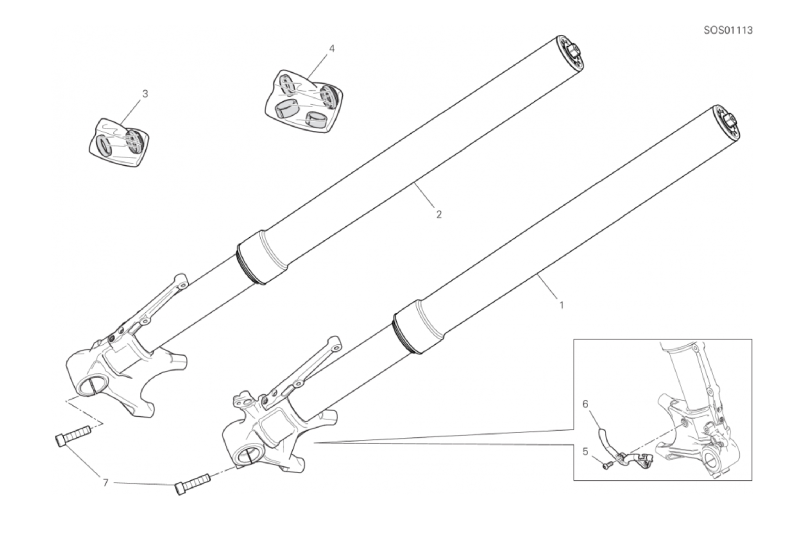 SOS01113

4

3

2

1

6

5

7