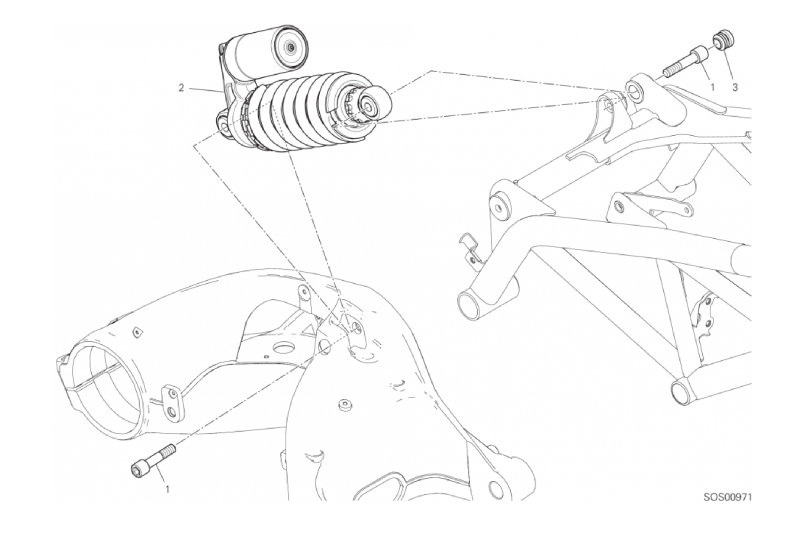 2
1
3
1
SOS00971