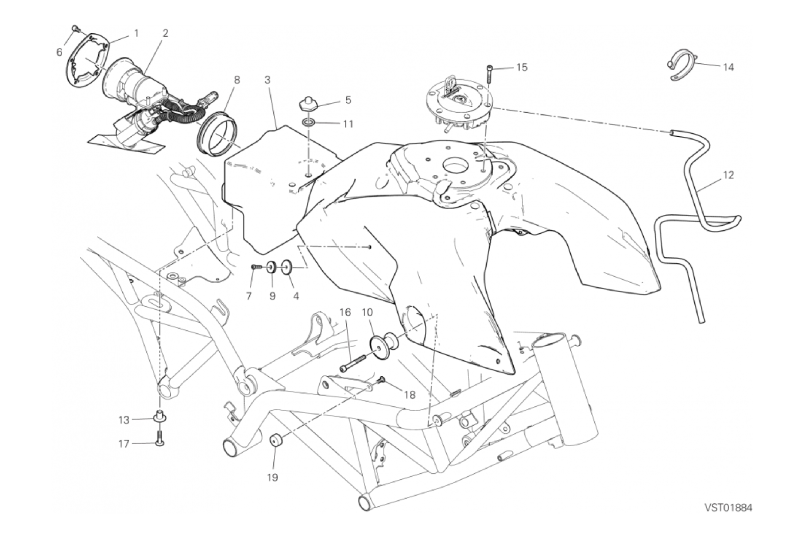 1
2
6
8
3
5
11
15
14
12
7
9
4
16
10
18
13
17
19
VST01884