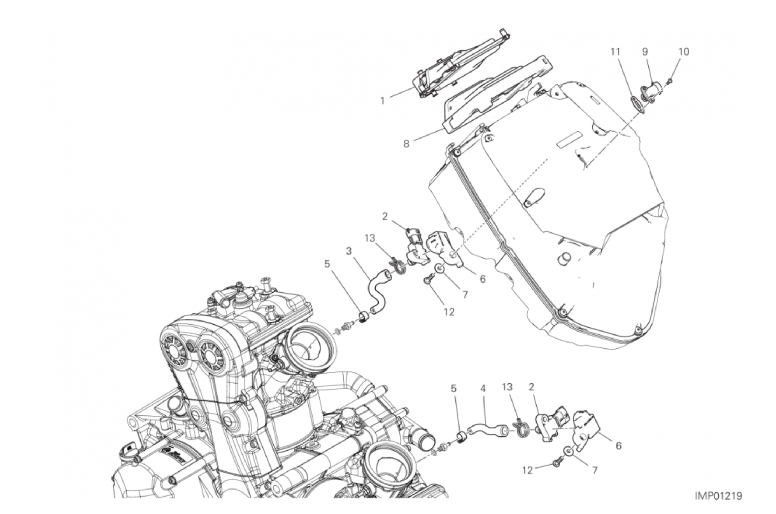 11 9 10
1
8
2
13
3
5
6
7
12
5 4 13 2
6
12 7
IMP01219