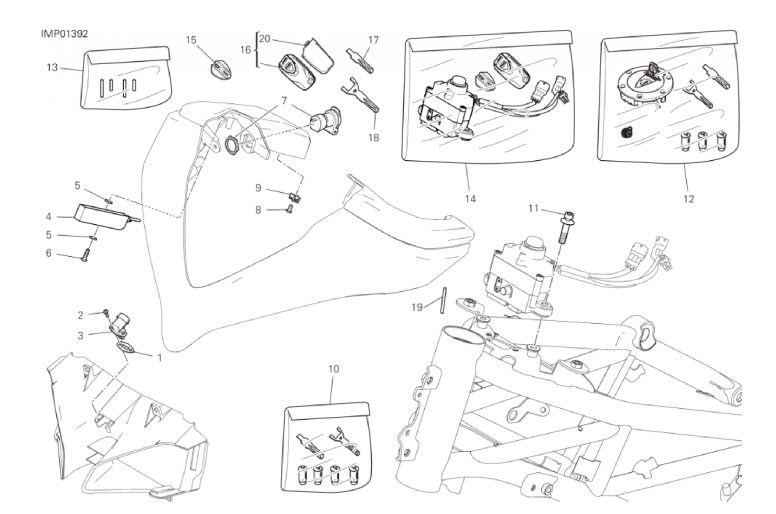 IMP01392

13
15
20
16
17
18
7
14
12
5
4
5
6
9
8
11
19
2
3
1
10