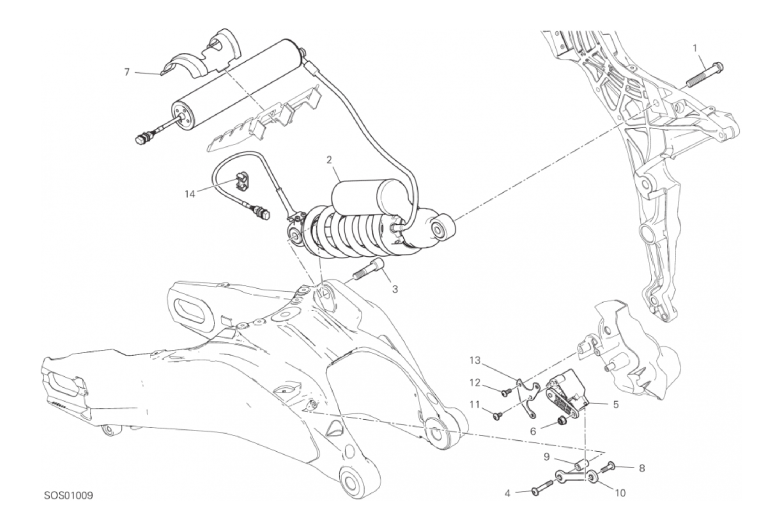 7

1

2

14

3

13

12

11

5

6

9

8

4

10

SOS01009