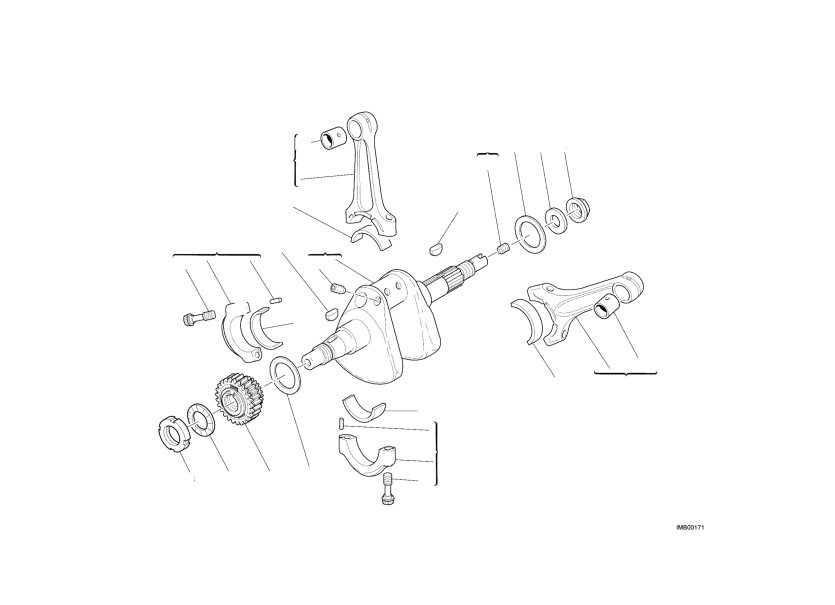 IMB00171