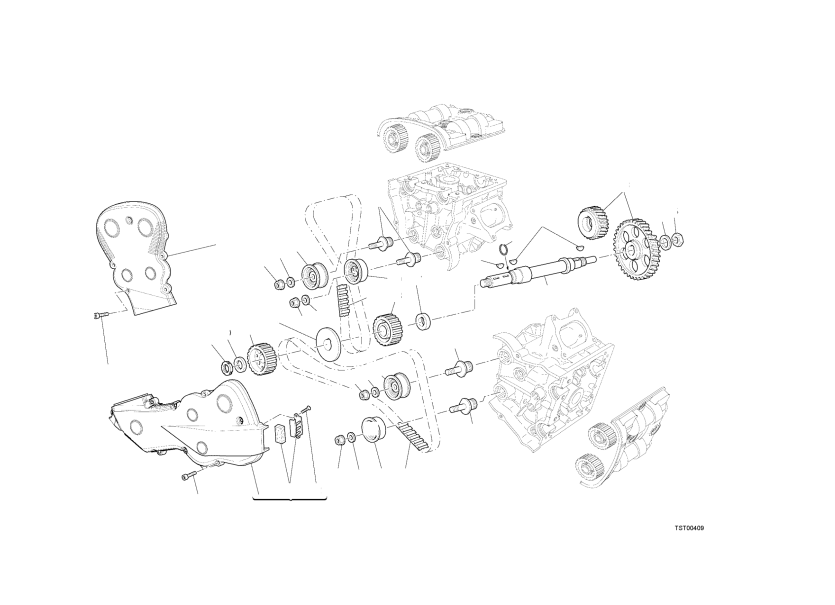 TST00409