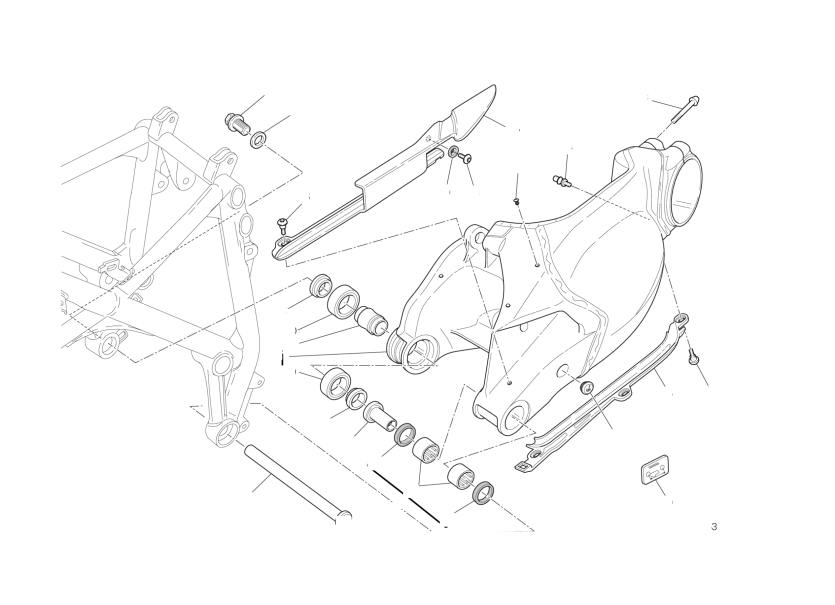 3