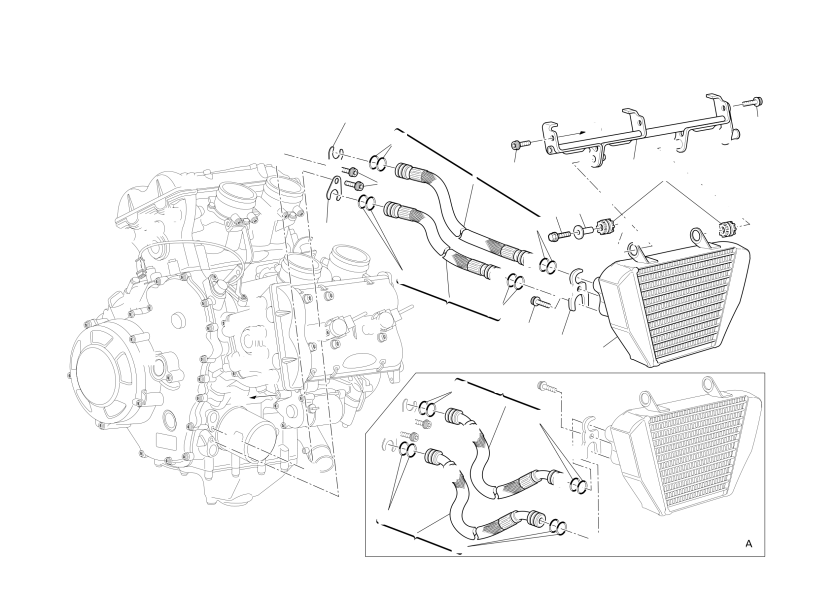 A