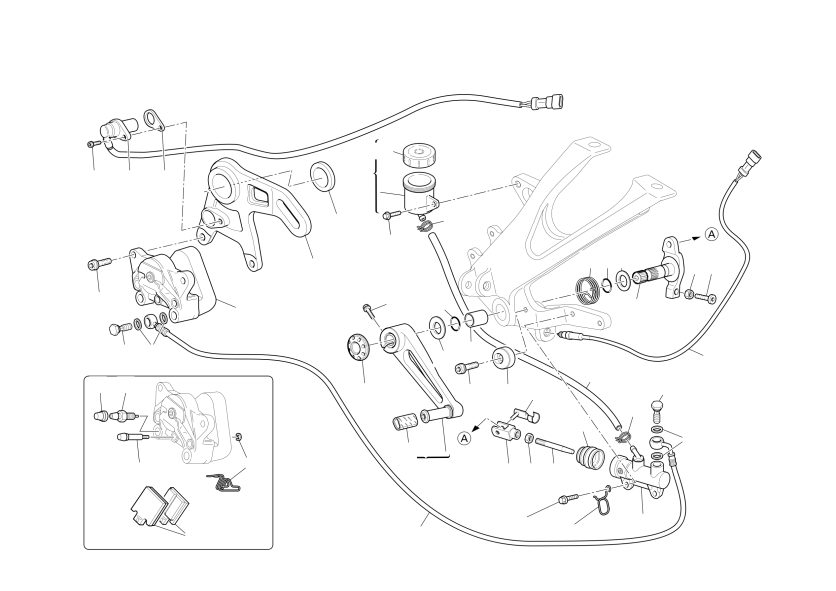 A

A