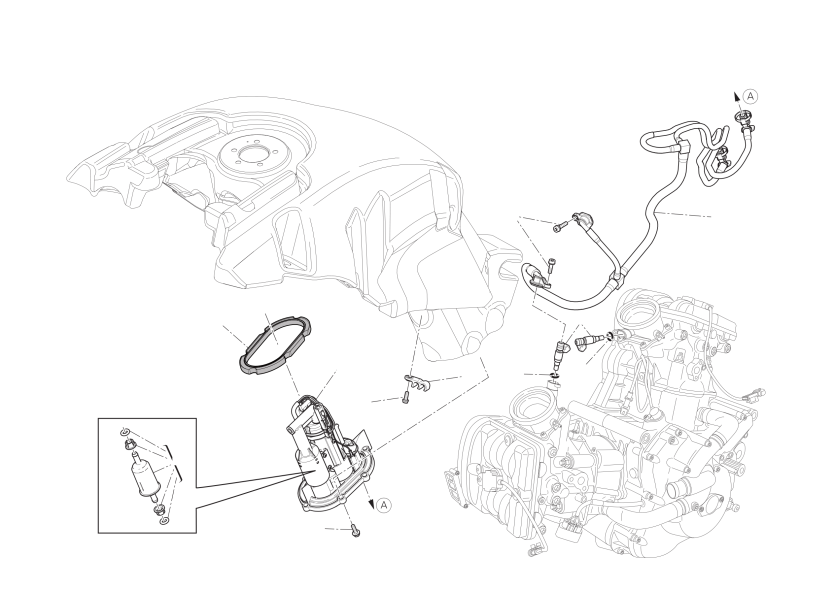 A

A