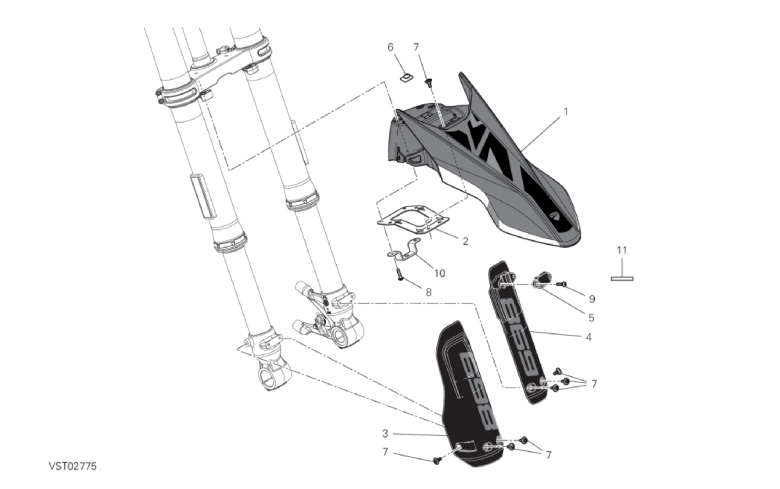 6
7
1
2
10
8
11
9
5
4
7
3
7
7
698
698
VST02775