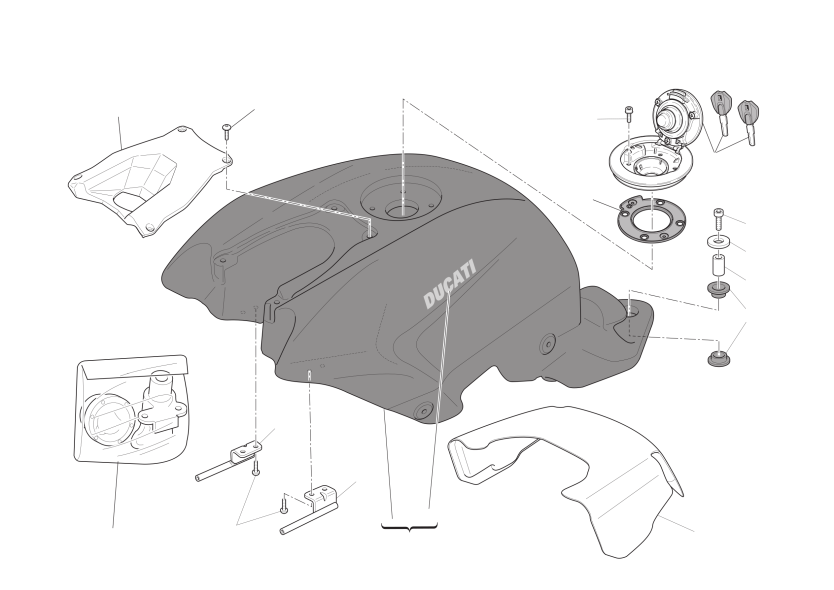 DUCATI