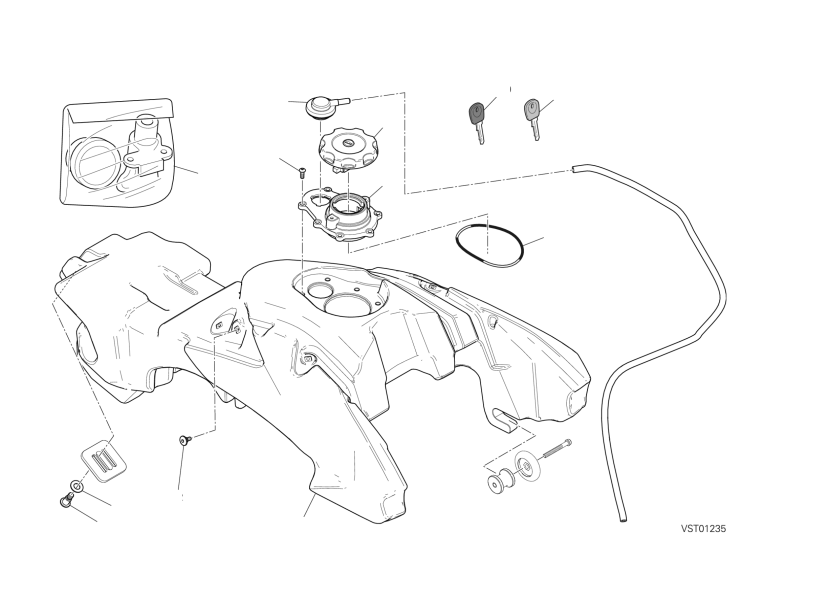 VST01235