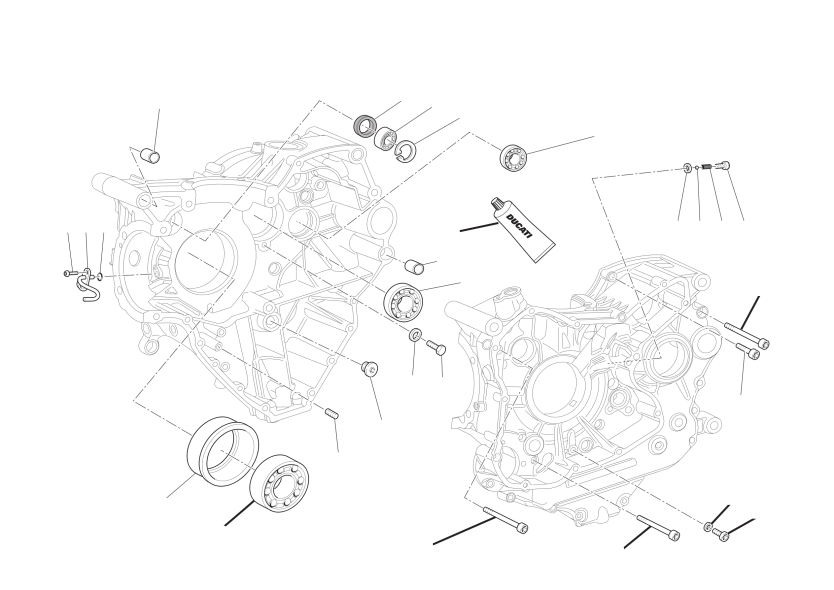 DUCATI