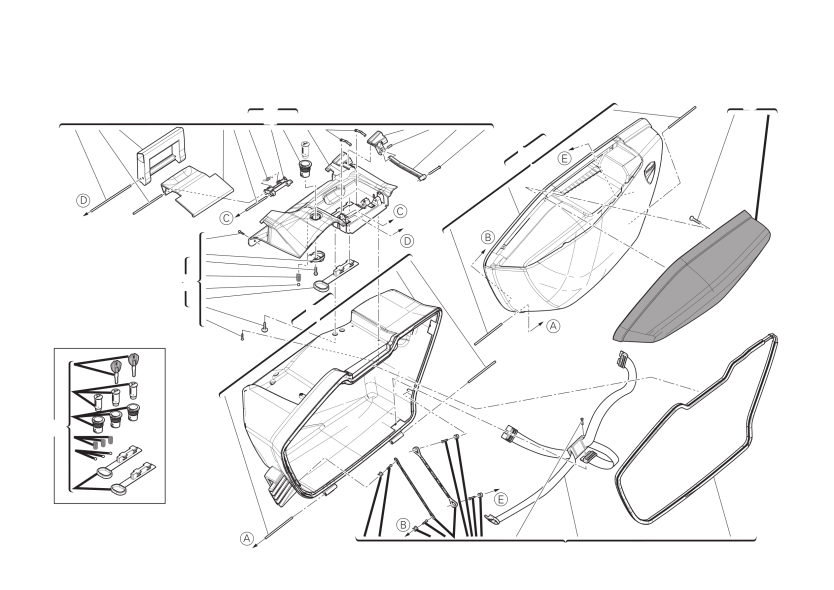 D
C
C
D
E
B
A
A
B
E