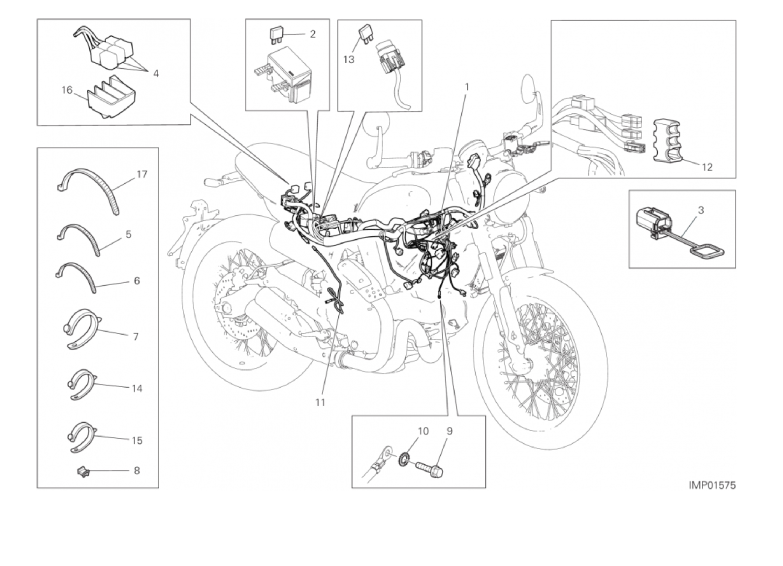 4
16
2
13
1
12
3
17
5
6
7
14
15
8
11
10
9
IMP01575