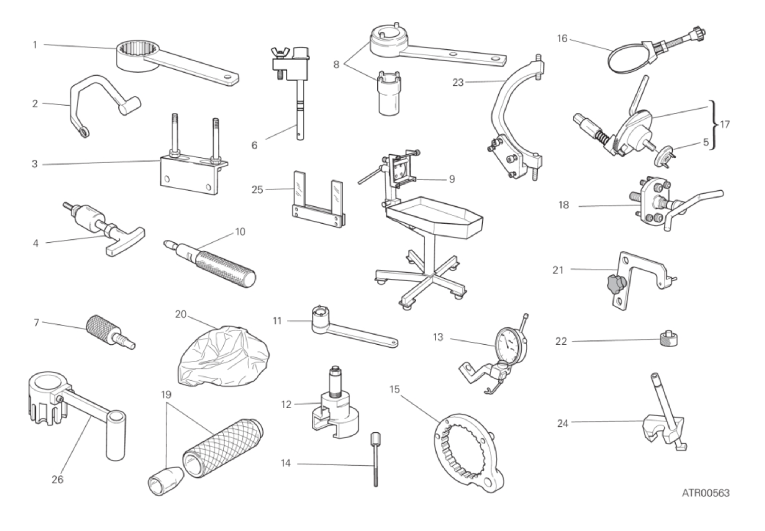 1
2
3
4
7
26
6
25
10
20
19
8
9
11
12
14
23
13
15
16
17
5
18
21
22
24
ATR00563