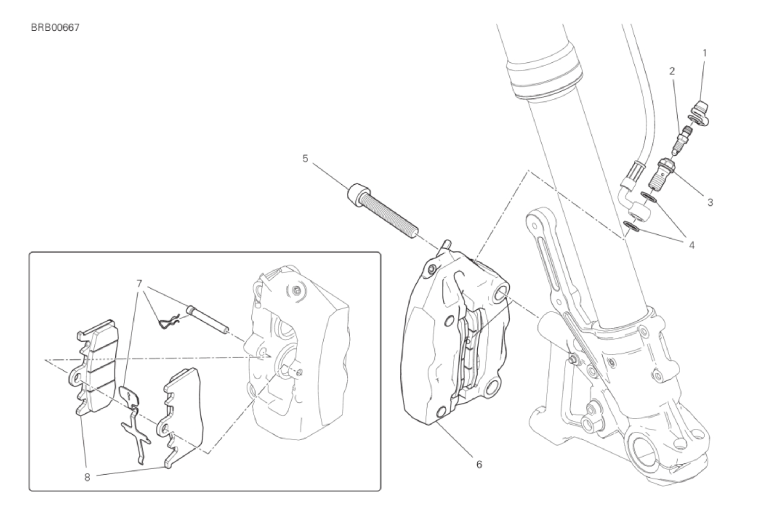 BRB00667

1
2
3
4
5
6
7
8