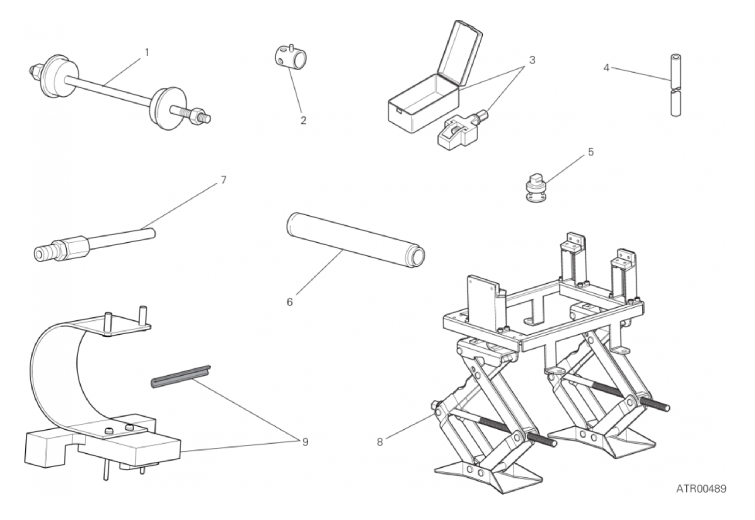 1
2
3
4
5
7
6
9
8
ATR00489