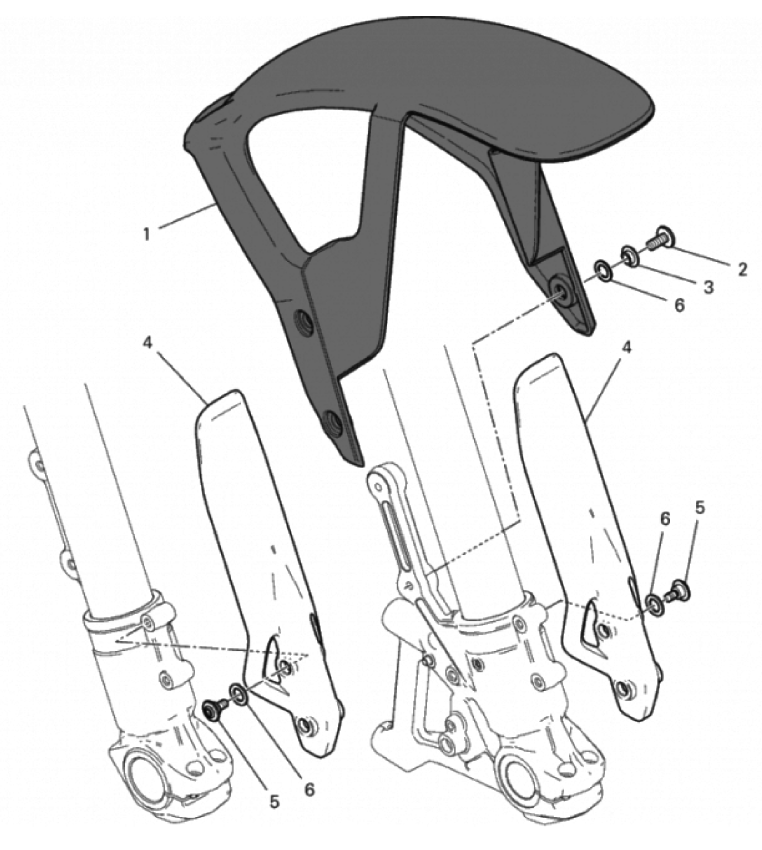 1
2
3
6
4
4
6
5
5
6