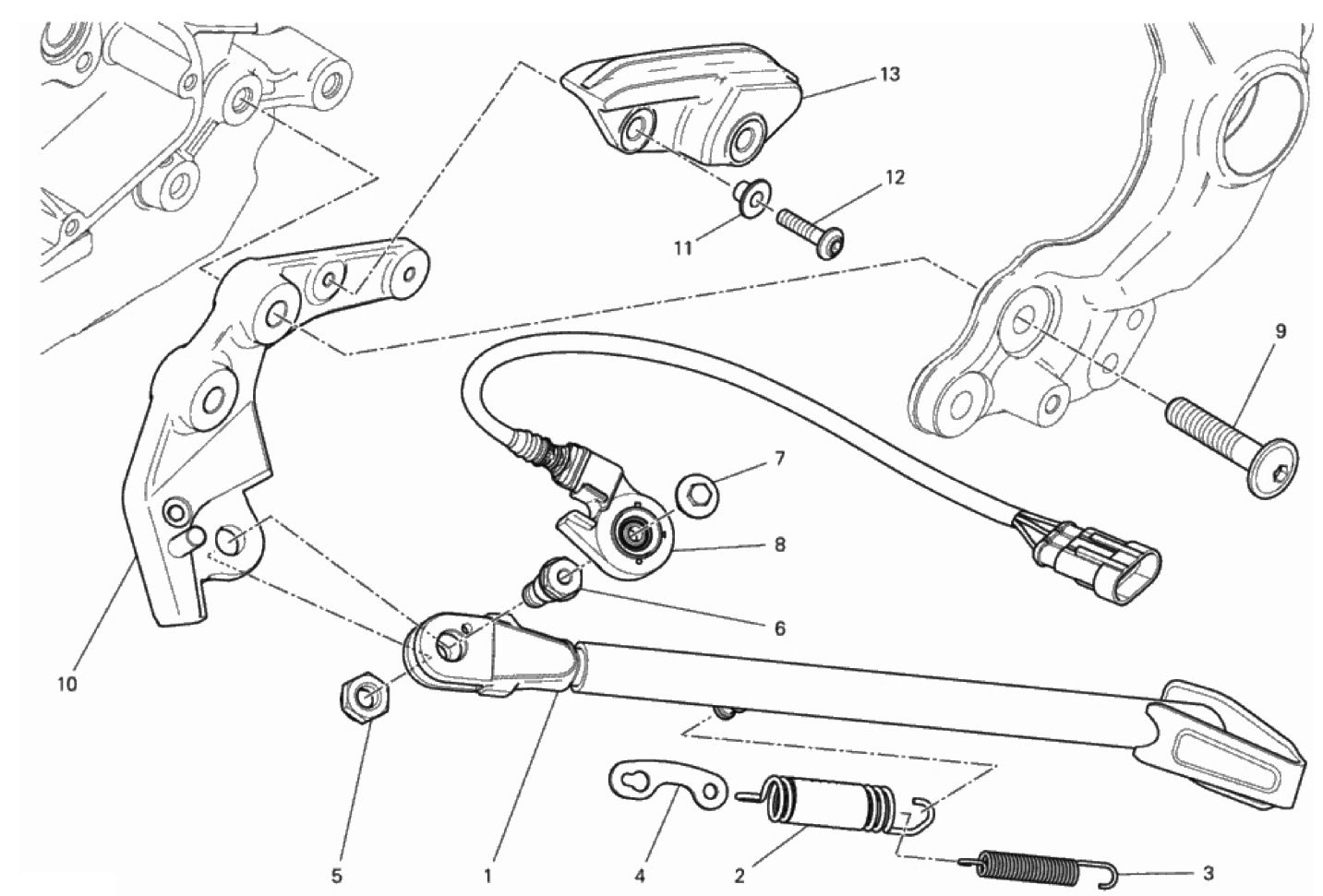 13
12
11
9
7
8
6
10
5
1
4
2
3