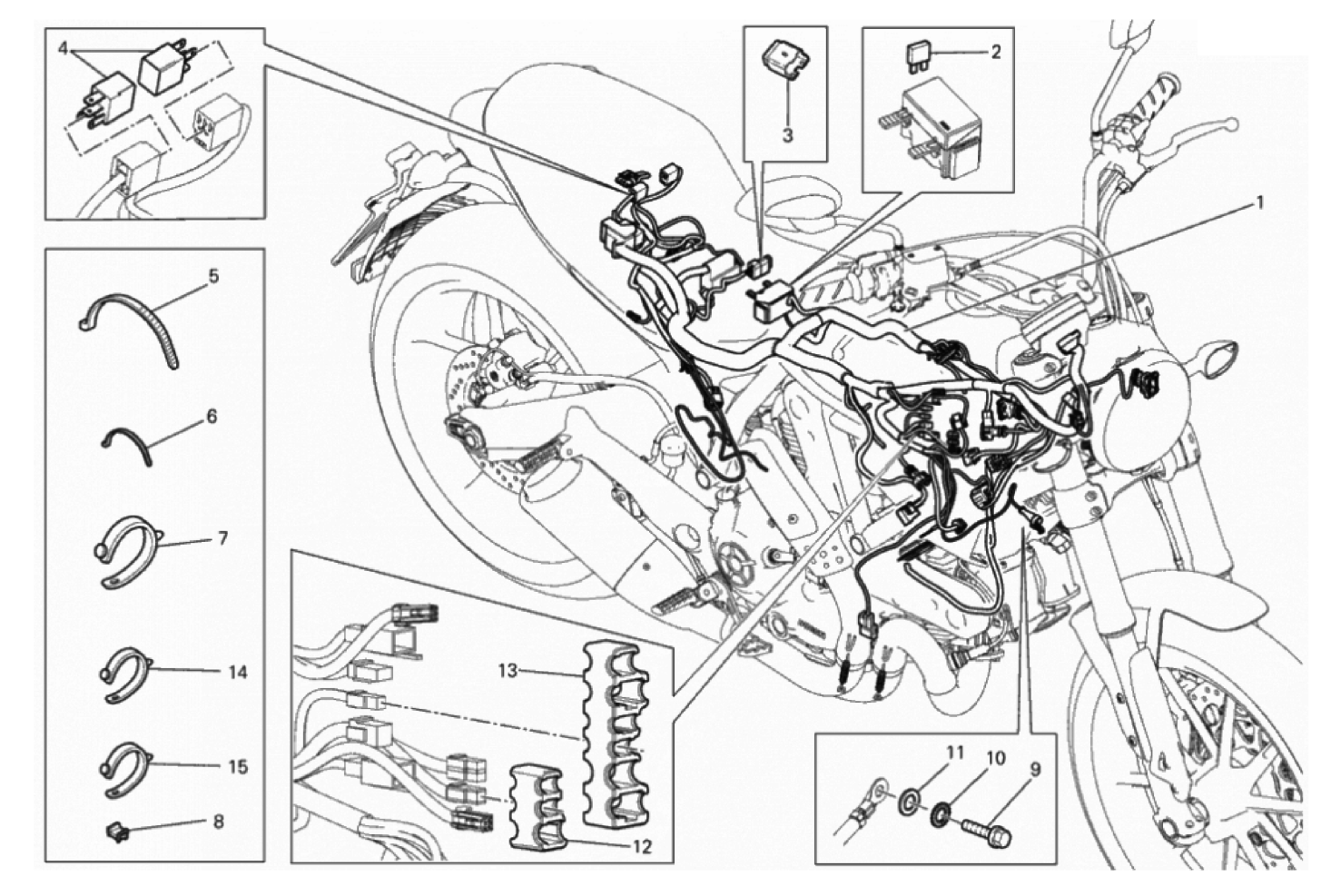 4
3
2
1
5
6
7
14
15
8
13
12
11
10
9