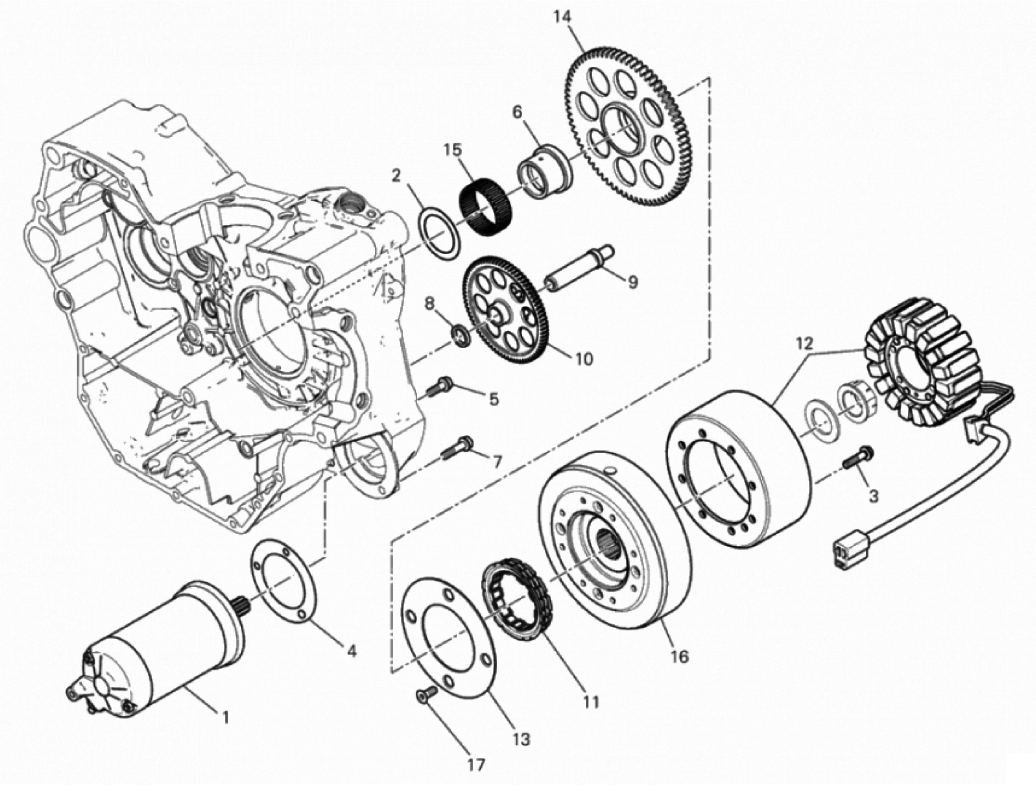 14
6
15
2
9
8
10
12
5
7
3
4
16
11
1
13
17