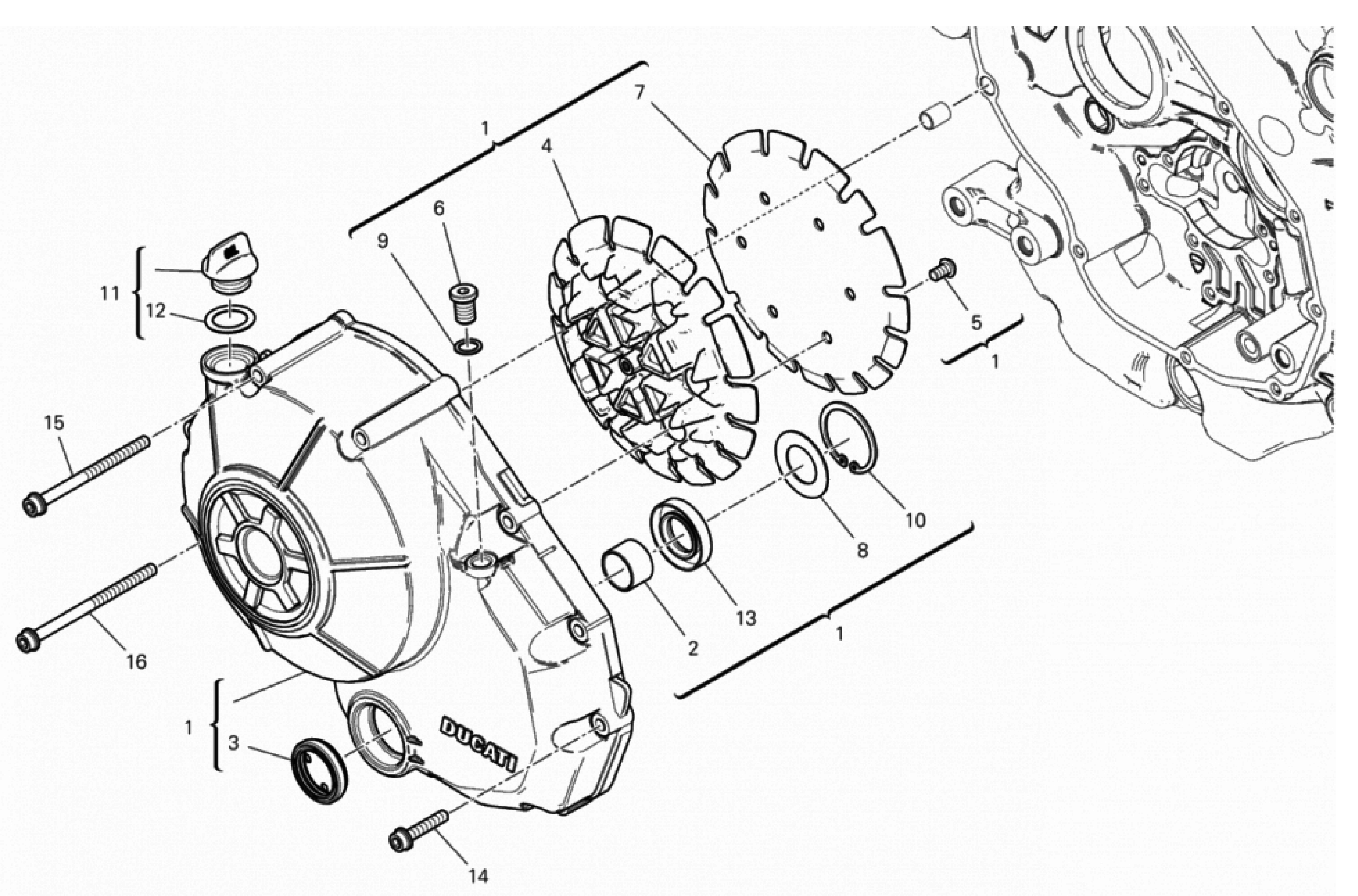 1
7
4
6
9
11
12
5
1
15
10
8
13
2
1
16
1
3
DUCATI
14