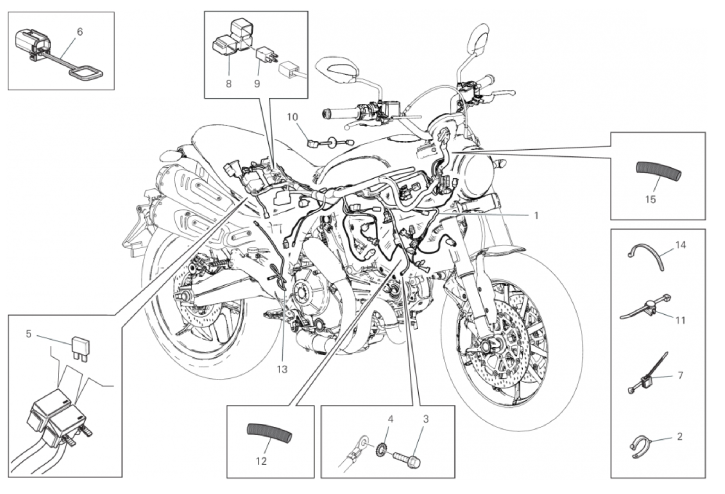 6
8
9
10
15
1
14
11
7
2
5
13
12
4
3