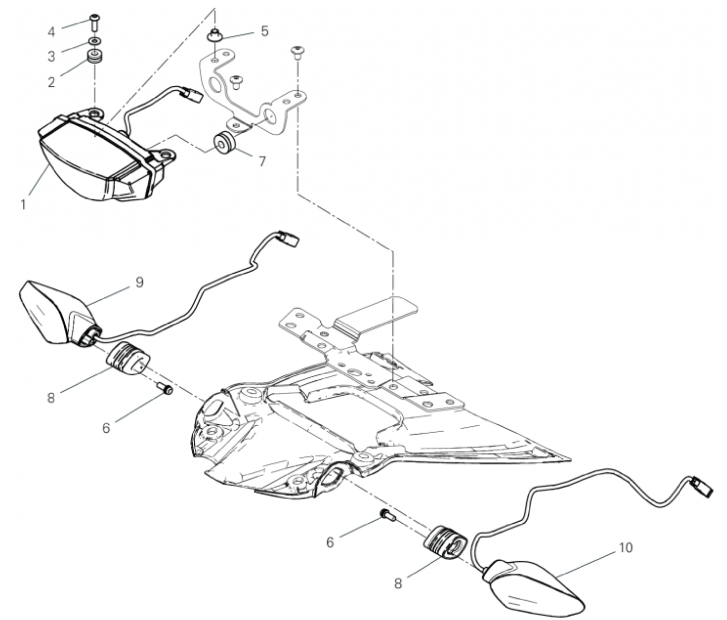 4
3
2
5
7
1
9
8
6
6
8
10